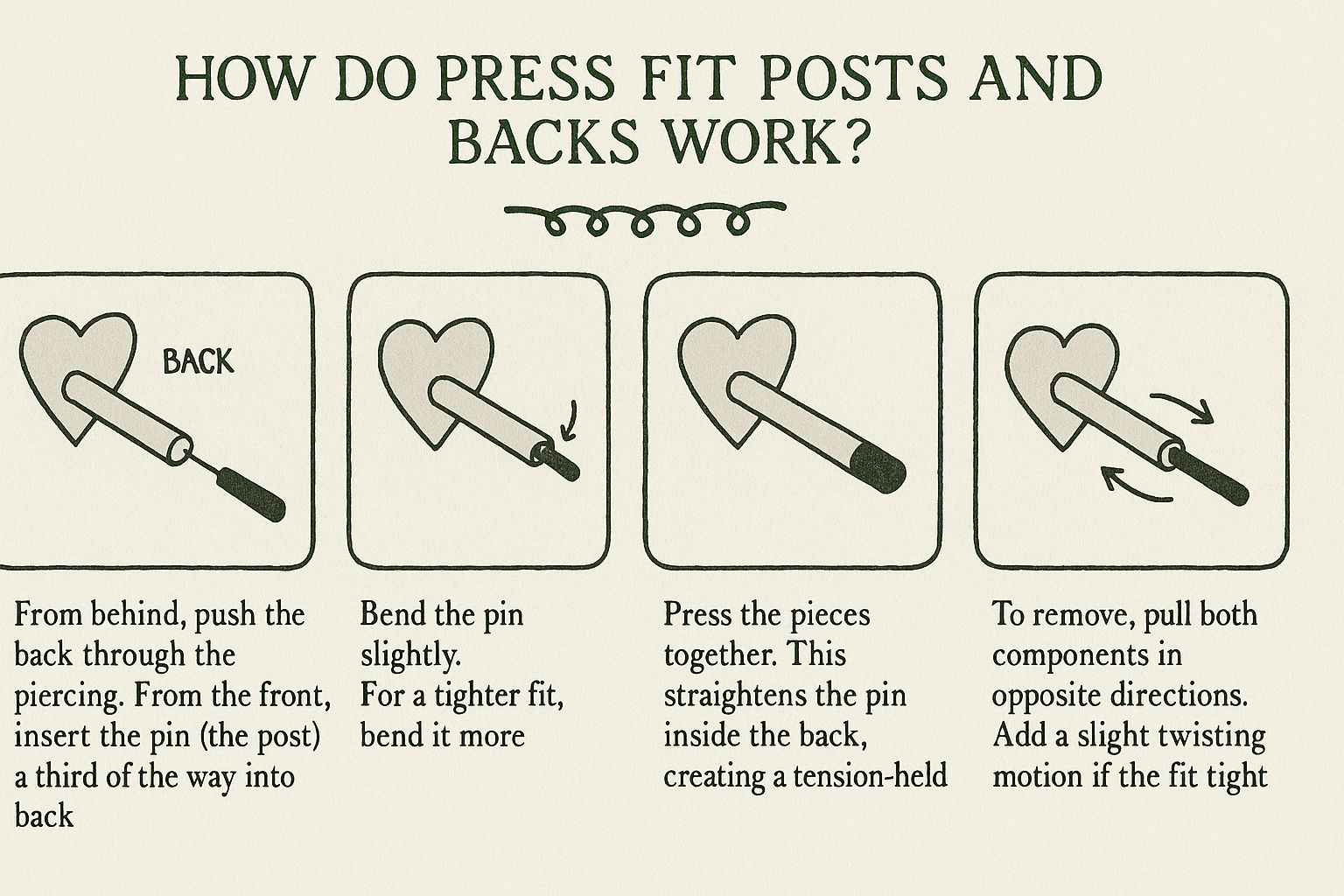 HOW DO PRESS FIT POSTS AND BACKS WORK?

BACK

From behind, push the back through the piercing. From the front, insert the pin (the post) a third of the way into back

Bend the pin slightly.
For a tighter fit, bend it more

Press the pieces together. This straightens the pin inside the back, creating a tension-held

To remove, pull both components in opposite directions. Add a slight twisting motion if the fit tight